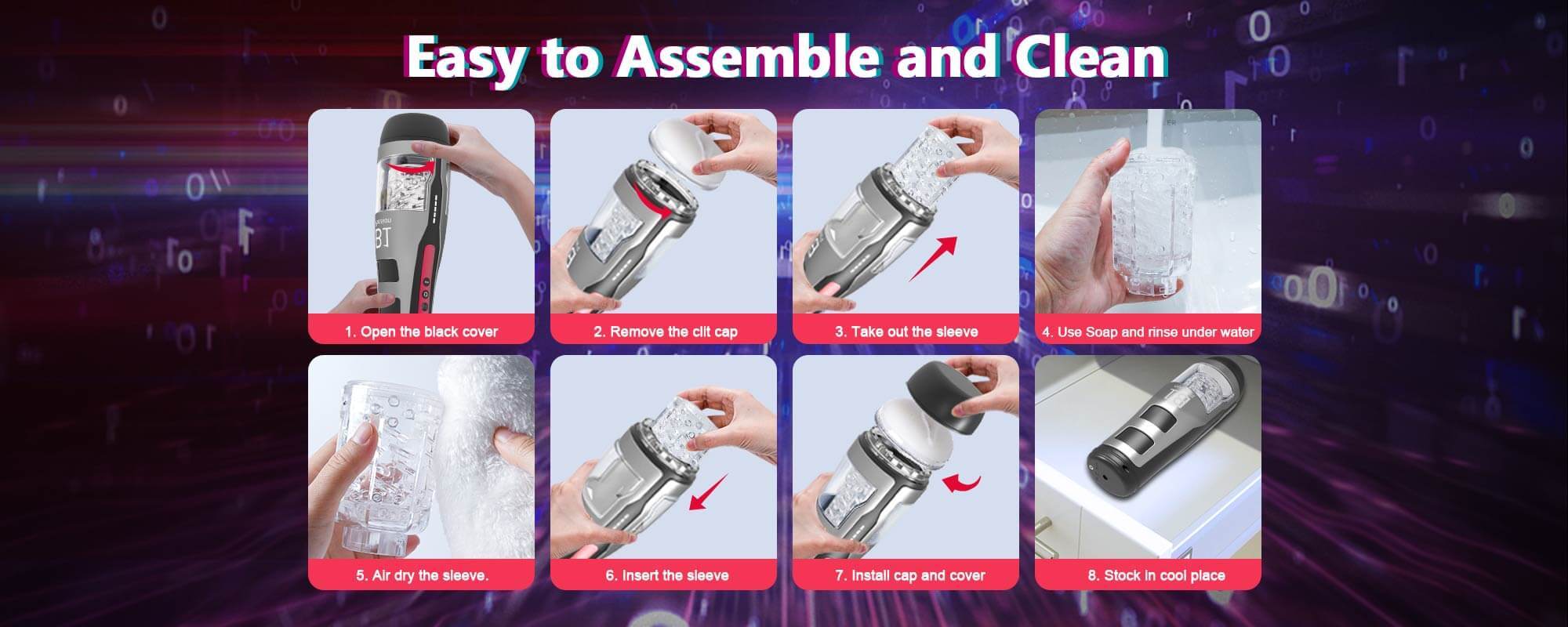 Easy to Assemble and Clean

1. Open the black cover

2. Remove the clit cap

3. Take out the sleeve

4. Use Soap and rinse under water

5. Air dry the sleeve.

6. Insert the sleeve

7. Install cap and cover

8. Stock in cool place