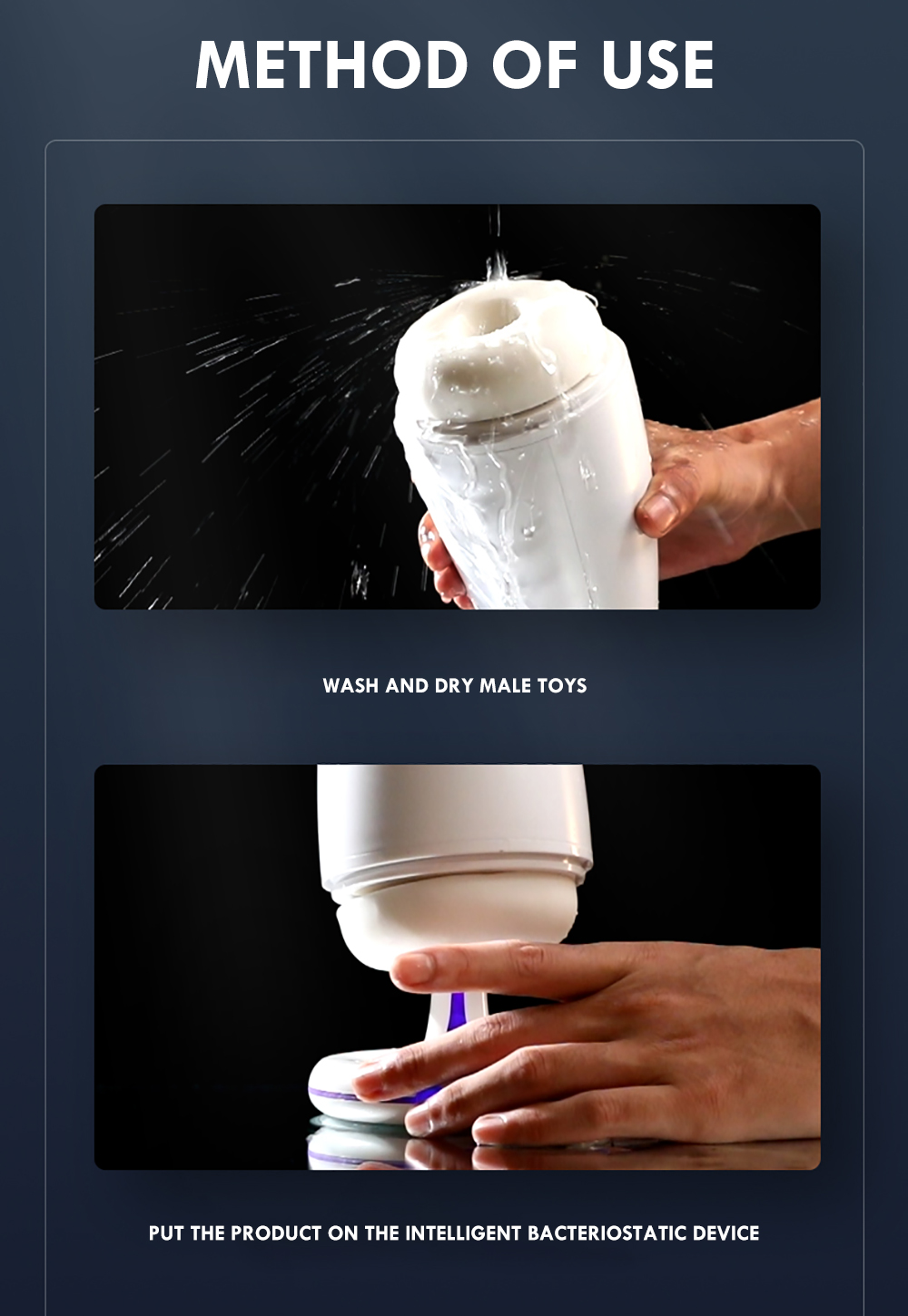 METHOD OF USE

WASH AND DRY MALE TOYS

PUT THE PRODUCT ON THE INTELLIGENT BACTERIOSTATIC DEVICE