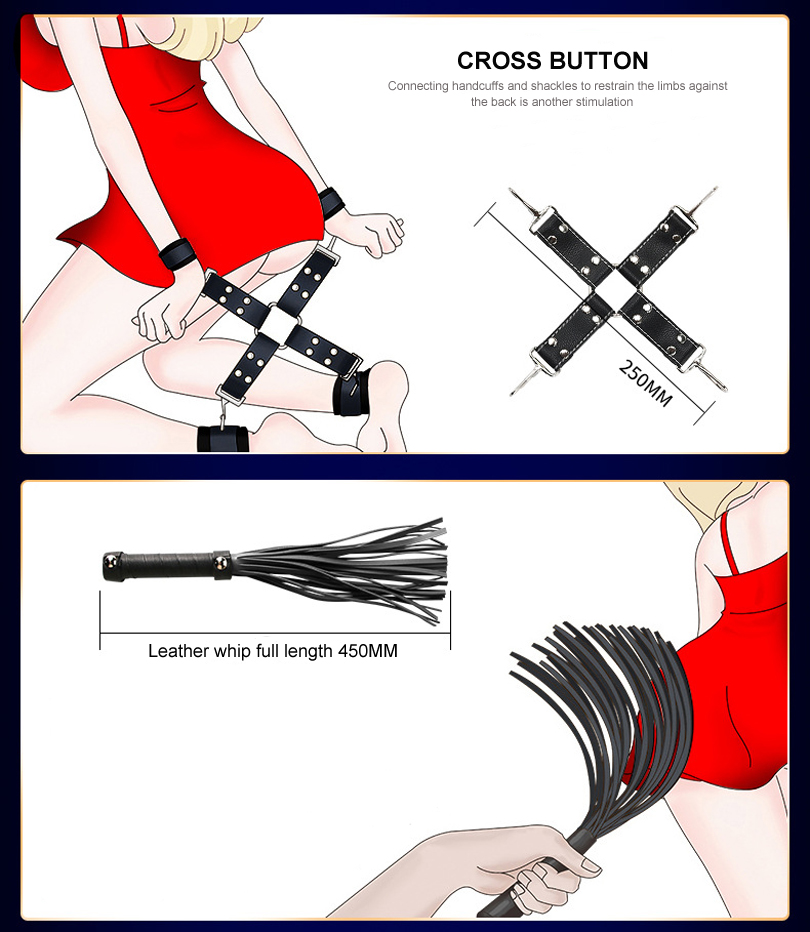 CROSS BUTTON

Connecting handcuffs and shackles to restrain the limbs against the back is another stimulation

250MM

Leather whip full length 450MM