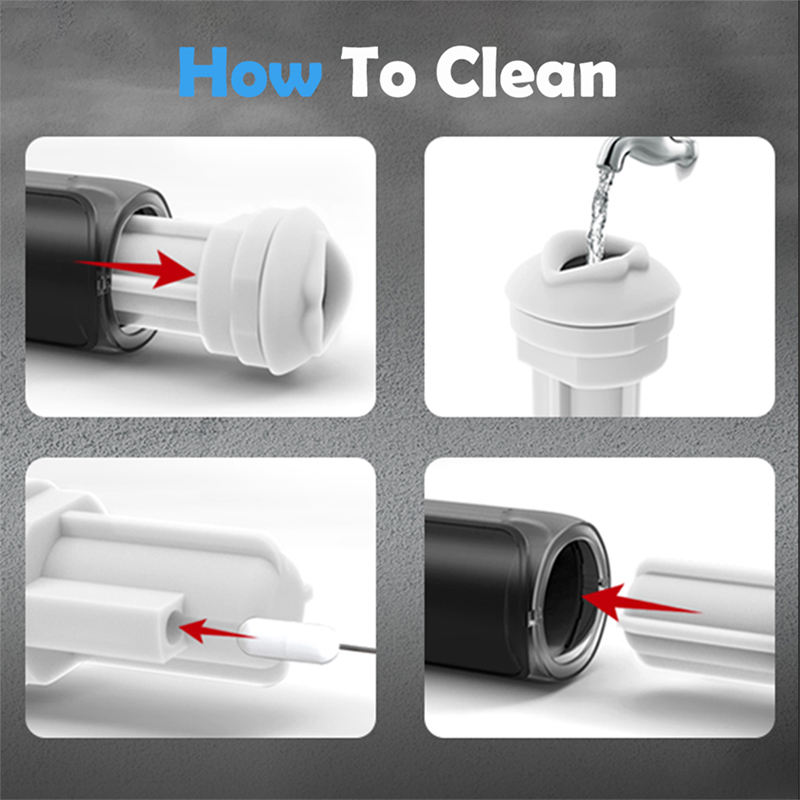 How To Clean