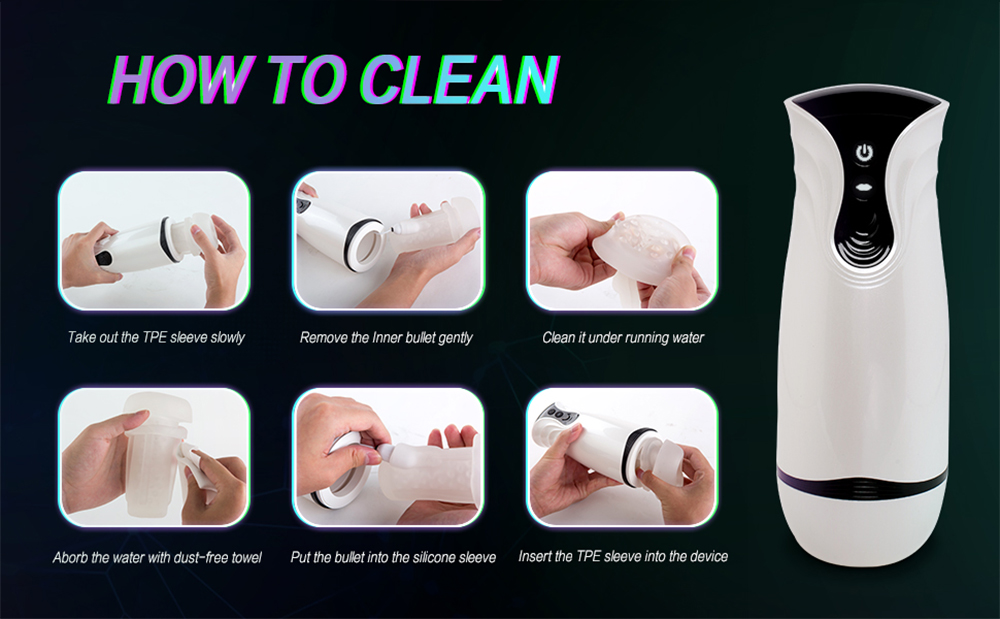 HOW TO CLEAN

Take out the TPE sleeve slowly

Remove the Inner bullet gently

Clean it under running water

Aborb the water with dust-free towel

Put the bullet into the silicone sleeve

Insert the TPE sleeve into the device